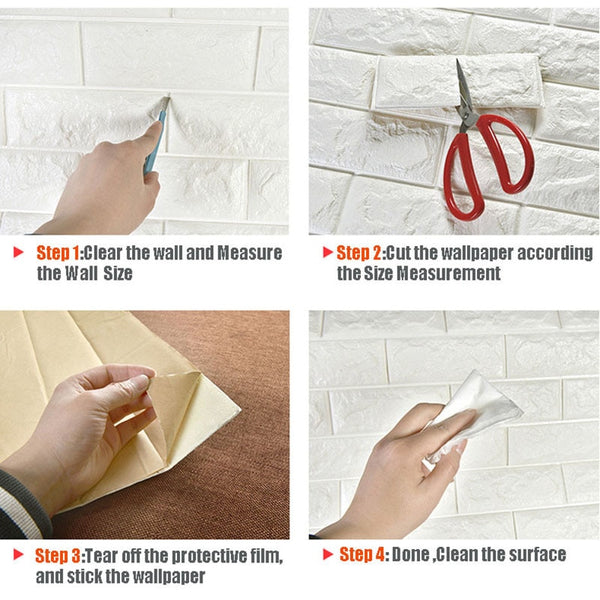 Step 1:Clear the wall and Measure the Wall Size

Step 2:Cut the wallpaper according the Size Measurement

Step 3:Tear off the protective film, and stick the wallpaper

Step 4: Done ,Clean the surface